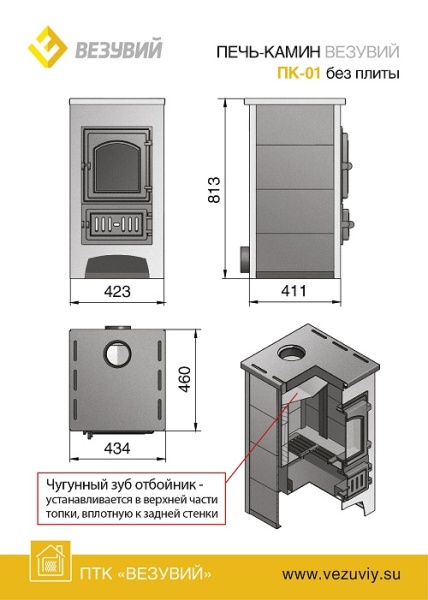 ВЕЗУВИЙ

ПЕЧЬ-КАМИН ВЕЗУВИЙ
ПК-01 без плиты

813

423

411

460

434

Чугунный зуб отбойник - устанавливается в верхней части топки, вплотную к задней стенки

ПТК «ВЕЗУВИЙ»

www.vezuviy.su