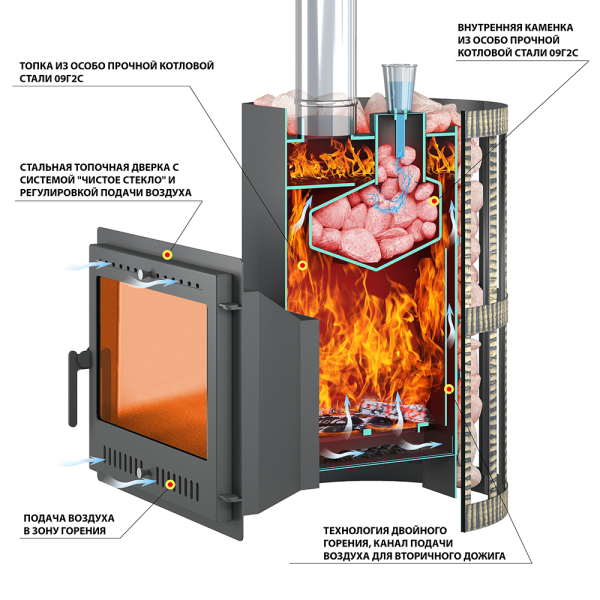 ТОПКА ИЗ ОСОБО ПРОЧНОЙ КОТЛОВОЙ СТАЛИ 09Г2С

ВНУТРЕННЯЯ КАМЕНКА ИЗ ОСОБО ПРОЧНОЙ КОТЛОВОЙ СТАЛИ 09Г2С

СТАЛЬНАЯ ТОПОЧНАЯ ДВЕРКА С СИСТЕМОЙ "ЧИСТОЕ СТЕКЛО" И РЕГУЛИРОВКОЙ ПОДАЧИ ВОЗДУХА

ПОДАЧА ВОЗДУХА В ЗОНУ ГОРЕНИЯ

ТЕХНОЛОГИЯ ДВОЙНОГО ГОРЕНИЯ, КАНАЛ ПОДАЧИ ВОЗДУХА ДЛЯ ВТОРИЧНОГО ДОЖИГА