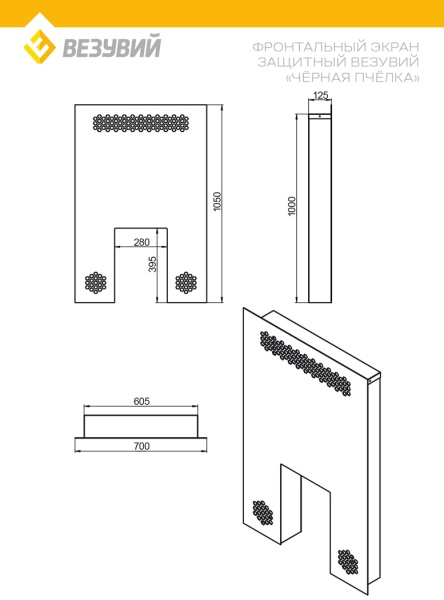 ВЕЗУВИЙ

ФРОНТАЛЬНЫЙ ЭКРАН ЗАЩИТНЫЙ ВЕЗУВИЙ «ЧЁРНАЯ ПЧЁЛКА»

1050

280

395

125

1000

605

700