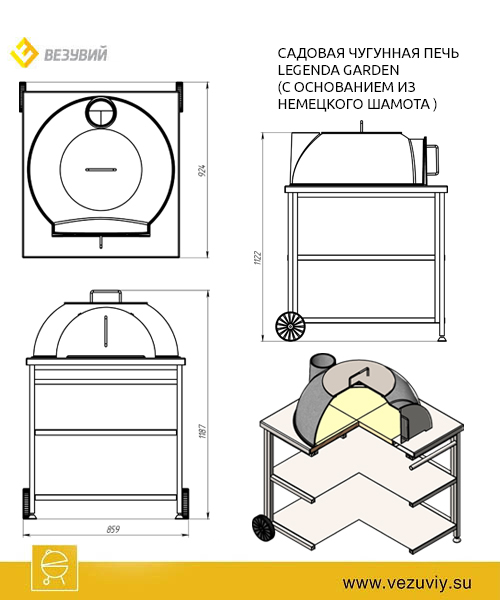 ВЕЗУВИЙ

САДОВАЯ ЧУГУННАЯ ПЕЧЬ LEGENDA GARDEN (С ОСНОВАНИЕМ ИЗ НЕМЕЦКОГО ШАМОТА )

924

1122

1187

859

www.vezuviy.su